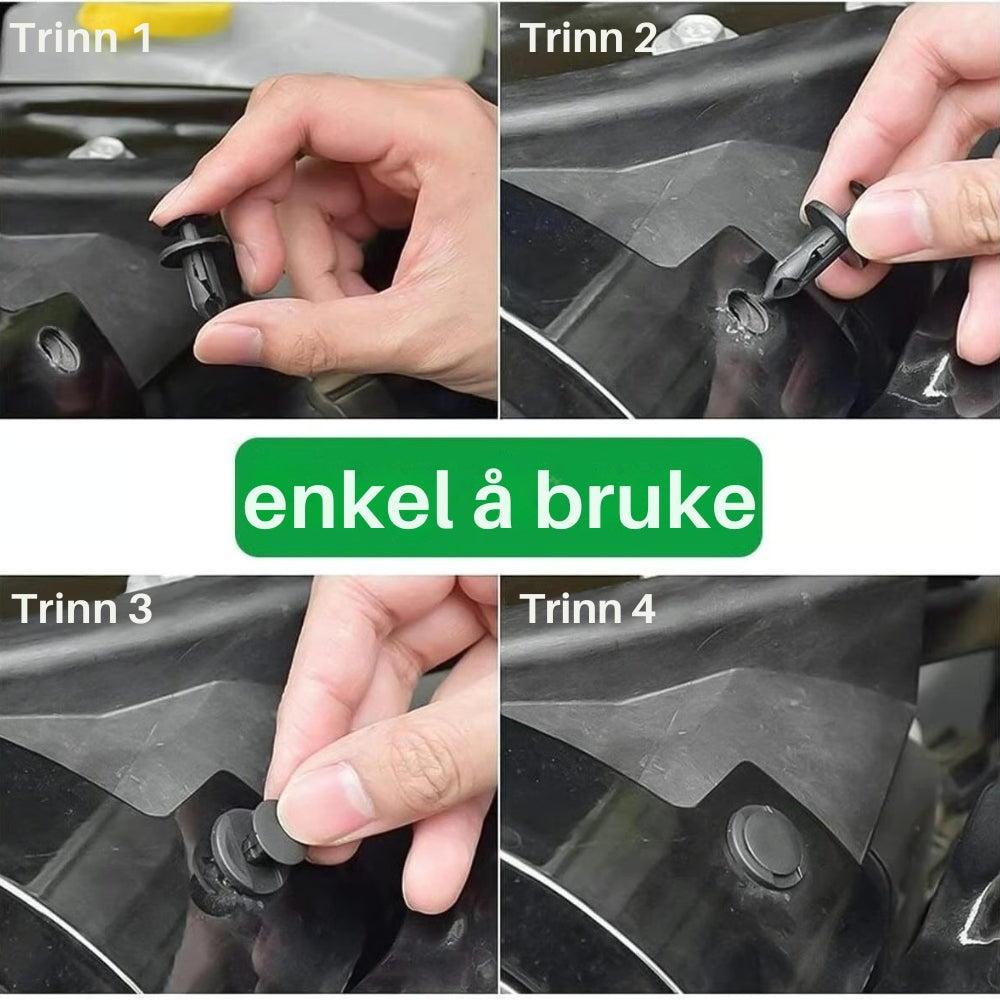 Trinn 1

Trinn 2

enkel å bruke

Trinn 3

Trinn 4